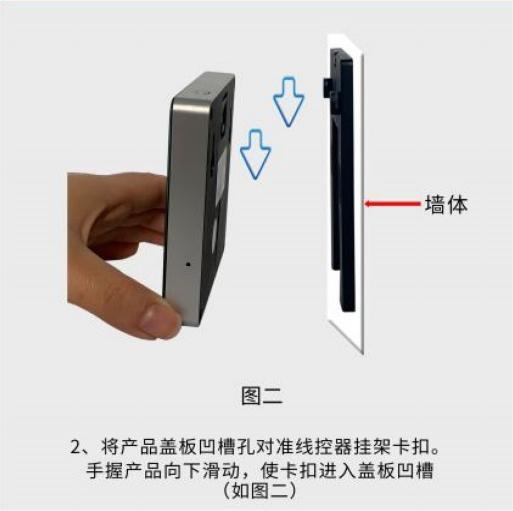 墙体

图二

2、将产品盖板凹槽孔对准线控器挂架卡扣。手握产品向下滑动，使卡扣进入盖板凹槽（如图二）